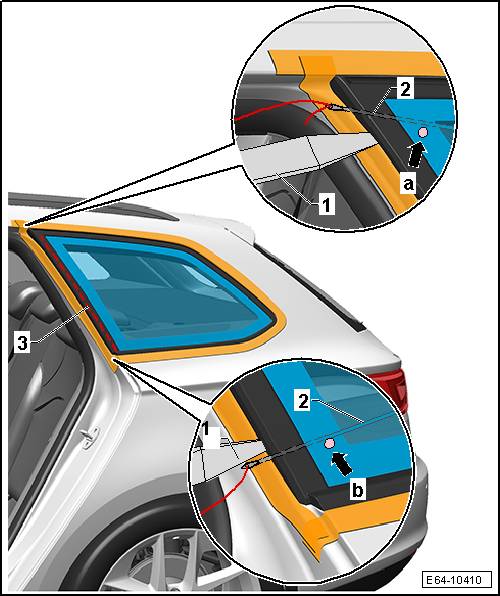 2
a
1
3
2
1
b
E64-10410